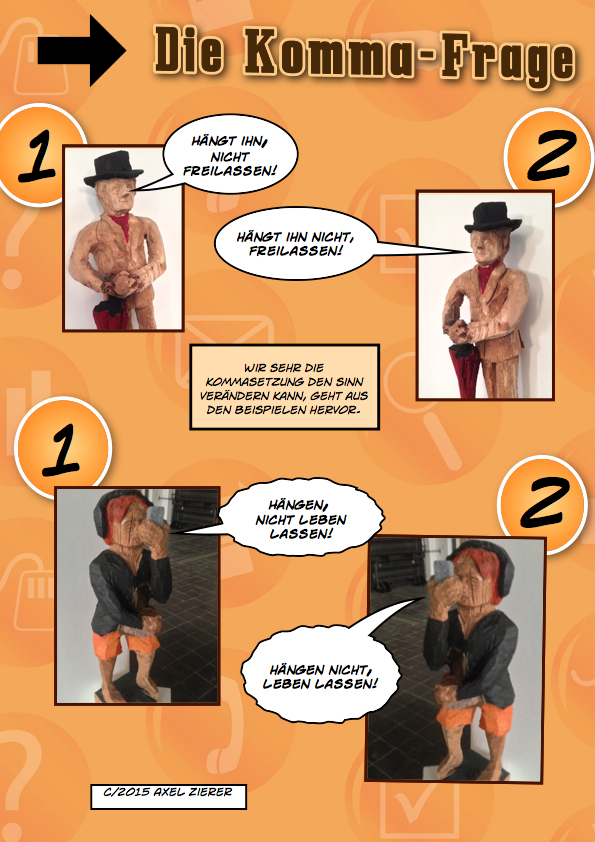 Die Komma-Frage

1

HÄNGT IHN, NICHT FREILASSEN!

2

HÄNGT IHN NICHT, FREILASSEN!

WIR SEHR DIE KOMMASETZUNG DEN SINN VERÄNDERN KANN, GEHT AUS DEN BEISPIELEN HERVOR.

1

HÄNGEN, NICHT LEBEN LASSEN!

2

HÄNGEN NICHT, LEBEN LASSEN!

C/2015 AXEL ZIERER